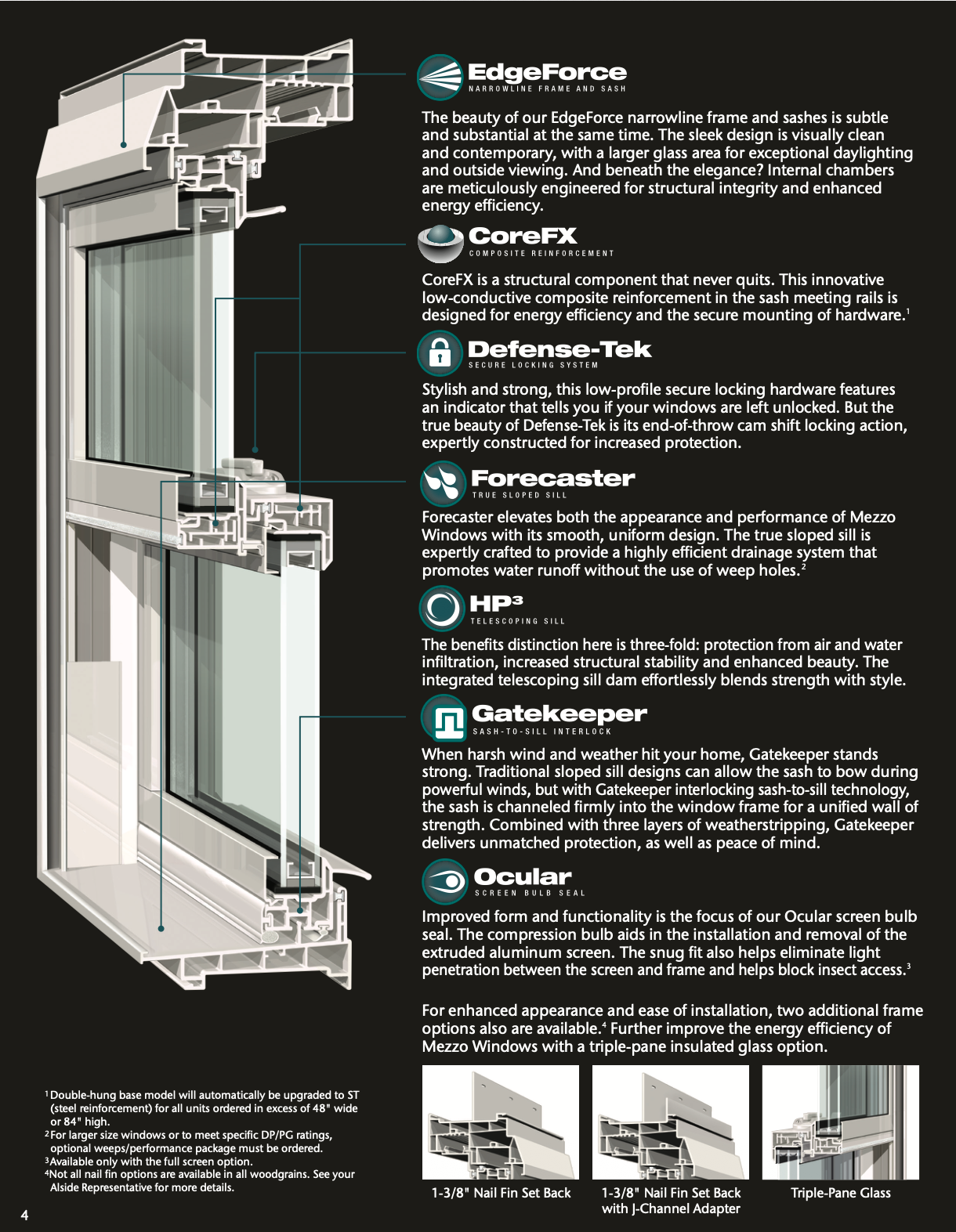 EdgeForce
NARROWLINE FRAME AND SASH

The beauty of our EdgeForce narrowline frame and sashes is subtle and substantial at the same time. The sleek design is visually clean and contemporary, with a larger glass area for exceptional daylighting and outside viewing. And beneath the elegance? Internal chambers are meticulously engineered for structural integrity and enhanced energy efficiency.

CoreFX
COMPOSITE REINFORCEMENT

CoreFX is a structural component that never quits. This innovative low-conductive composite reinforcement in the sash meeting rails is designed for energy efficiency and the secure mounting of hardware.$^1$

Defense-Tek
SECURE LOCKING SYSTEM

Stylish and strong, this low-profile secure locking hardware features an indicator that tells you if your windows are left unlocked. But the true beauty of Defense-Tek is its end-of-throw cam shift locking action, expertly constructed for increased protection.

Forecaster
TRUE SLOPED SILL

Forecaster elevates both the appearance and performance of Mezzo Windows with its smooth, uniform design. The true sloped sill is expertly crafted to provide a highly efficient drainage system that promotes water runoff without the use of weep holes.$^2$

HP$^3$
TELESCOPING SILL

The benefits distinction here is three-fold: protection from air and water infiltration, increased structural stability and enhanced beauty. The integrated telescoping sill dam effortlessly blends strength with style.

Gatekeeper
SASH-TO-SILL INTERLOCK

When harsh wind and weather hit your home, Gatekeeper stands strong. Traditional sloped sill designs can allow the sash to bow during powerful winds, but with Gatekeeper interlocking sash-to-sill technology, the sash is channeled firmly into the window frame for a unified wall of strength. Combined with three layers of weatherstripping, Gatekeeper delivers unmatched protection, as well as peace of mind.

Ocular
SCREEN BULB SEAL

Improved form and functionality is the focus of our Ocular screen bulb seal. The compression bulb aids in the installation and removal of the extruded aluminum screen. The snug fit also helps eliminate light penetration between the screen and frame and helps block insect access.$^3$

For enhanced appearance and ease of installation, two additional frame options also are available.$^4$ Further improve the energy efficiency of Mezzo Windows with a triple-pane insulated glass option.

1-3/8" Nail Fin Set Back

1-3/8" Nail Fin Set Back with J-Channel Adapter

Triple-Pane Glass

$^1$Double-hung base model will automatically be upgraded to ST (steel reinforcement) for all units ordered in excess of 48" wide or 84" high.
$^2$For larger size windows or to meet specific DP/PG ratings, optional weeps/performance package must be ordered.
$^3$Available only with the full screen option.
$^4$Not all nail fin options are available in all woodgrains. See your Alside Representative for more details.

4